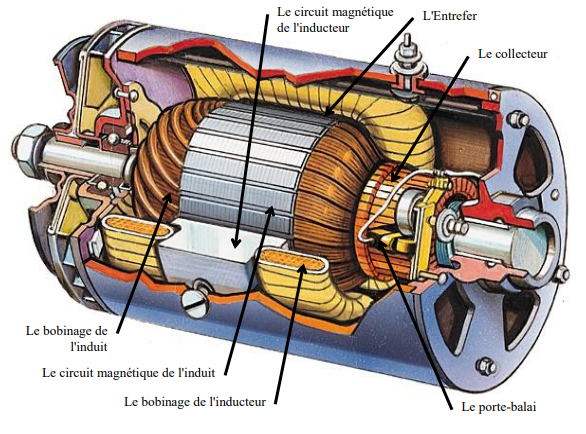 Le circuit magnétique de l'inducteur

L'Entrefer

Le collecteur

Le bobinage de l'induit

Le circuit magnétique de l'induit

Le bobinage de l'inducteur

Le porte-balai